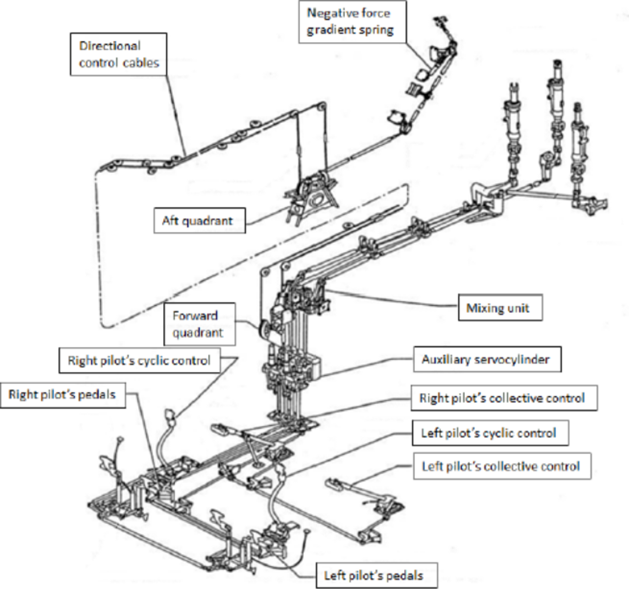 Negative force gradient spring

Directional control cables

Aft quadrant

Mixing unit

Forward quadrant

Right pilot's cyclic control

Auxiliary servocylinder

Right pilot's pedals

Right pilot's collective control

Left pilot's cyclic control

Left pilot's collective control

Left pilot's pedals